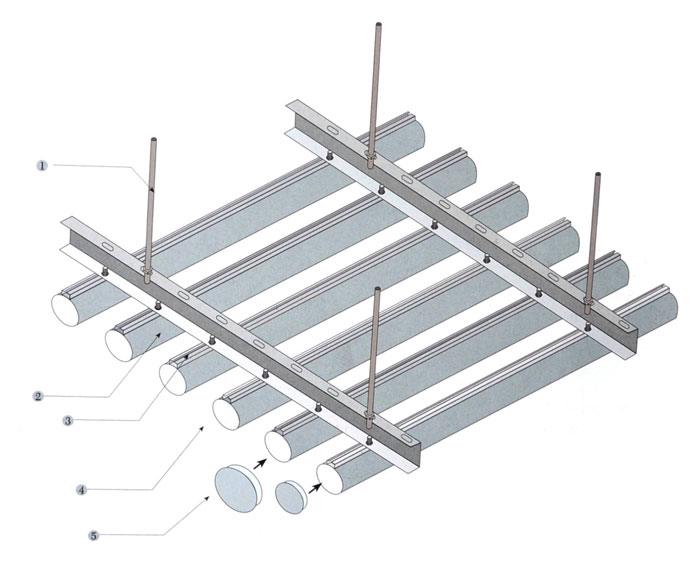 1
2
3
4
5